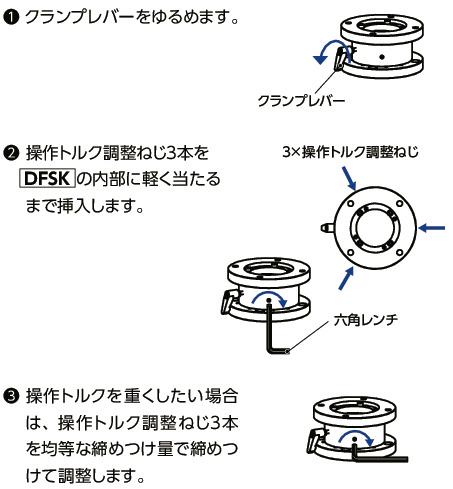 ❶ クランプレバーをゆるめます。

クランプレバー

❷ 操作トルク調整ねじ3本を DFSK の内部に軽く当たるまで挿入します。

3×操作トルク調整ねじ

六角レンチ

❸ 操作トルクを重くしたい場合は、操作トルク調整ねじ3本を均等な締めつけ量で締めつけて調整します。