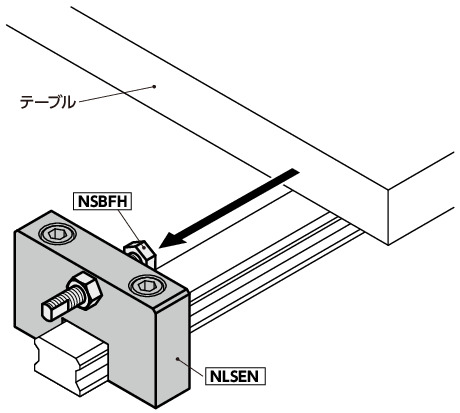 テーブル

NSBFH

NLSEN