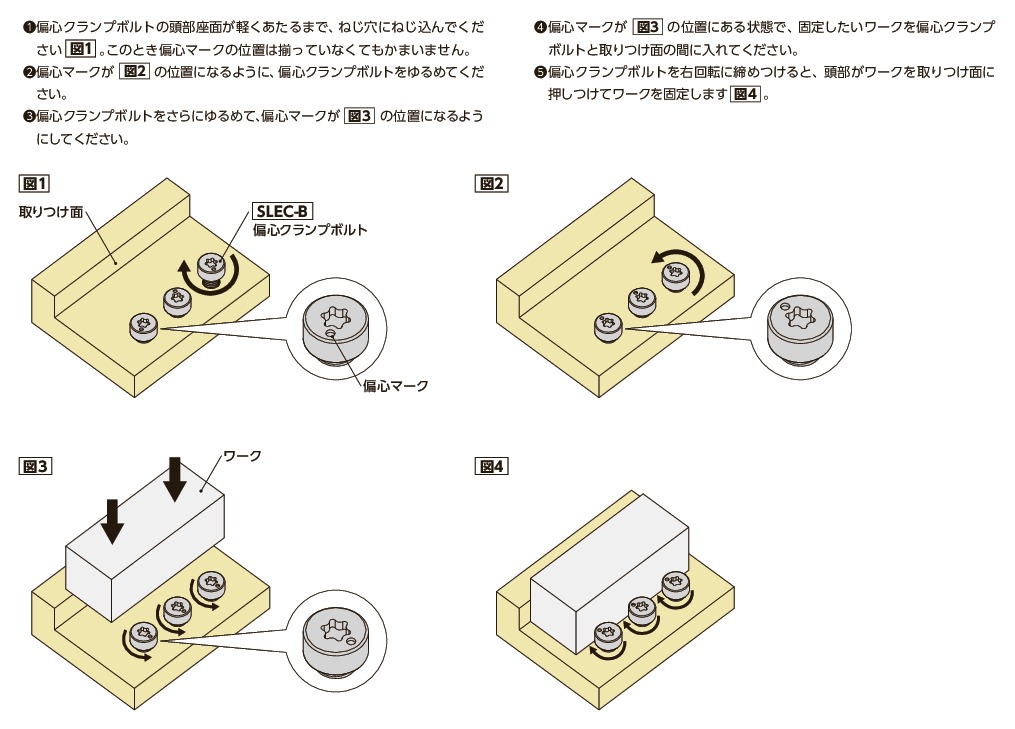 ❶偏心クランプボルトの頭部座面が軽くあたるまで、ねじ穴にねじ込んでください 図1 。このとき偏心マークの位置は揃っていなくてもかまいません。

❷偏心マークが 図2 の位置になるように、偏心クランプボルトをゆるめてください。

❸偏心クランプボルトをさらにゆるめて、偏心マークが 図3 の位置になるようにしてください。

❹偏心マークが 図3 の位置にある状態で、固定したいワークを偏心クランプボルトと取りつけ面の間に入れてください。

❺偏心クランプボルトを右回転に締めつけると、頭部がワークを取りつけ面に押しつけてワークを固定します 図4 。

図1

取りつけ面

SLEC-B
偏心クランプボルト

偏心マーク

図2

図3

ワーク

図4