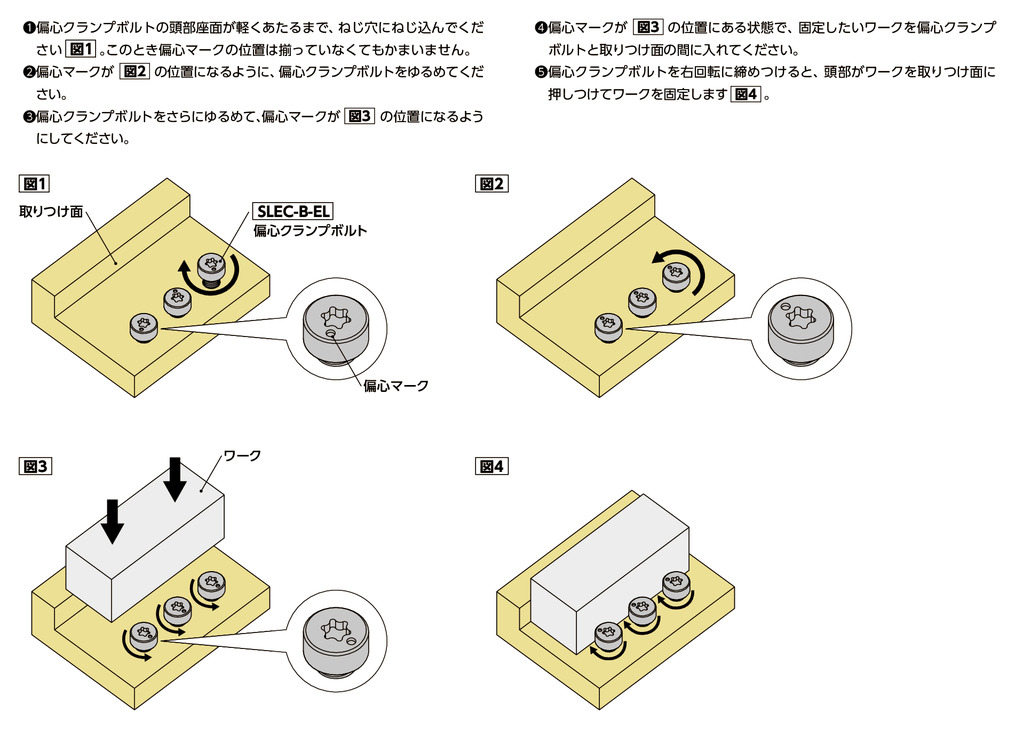 ❶偏心クランプボルトの頭部座面が軽くあたるまで、ねじ穴にねじ込んでください 図1 。このとき偏心マークの位置は揃っていなくてもかまいません。
❷偏心マークが 図2 の位置になるように、偏心クランプボルトをゆるめてください。
❸偏心クランプボルトをさらにゆるめて、偏心マークが 図3 の位置になるようにしてください。

❹偏心マークが 図3 の位置にある状態で、固定したいワークを偏心クランプボルトと取りつけ面の間に入れてください。
❺偏心クランプボルトを右回転に締めつけると、頭部がワークを取りつけ面に押しつけてワークを固定します 図4 。

図1
取りつけ面
SLEC-B-EL
偏心クランプボルト
偏心マーク

図2

図3
ワーク

図4