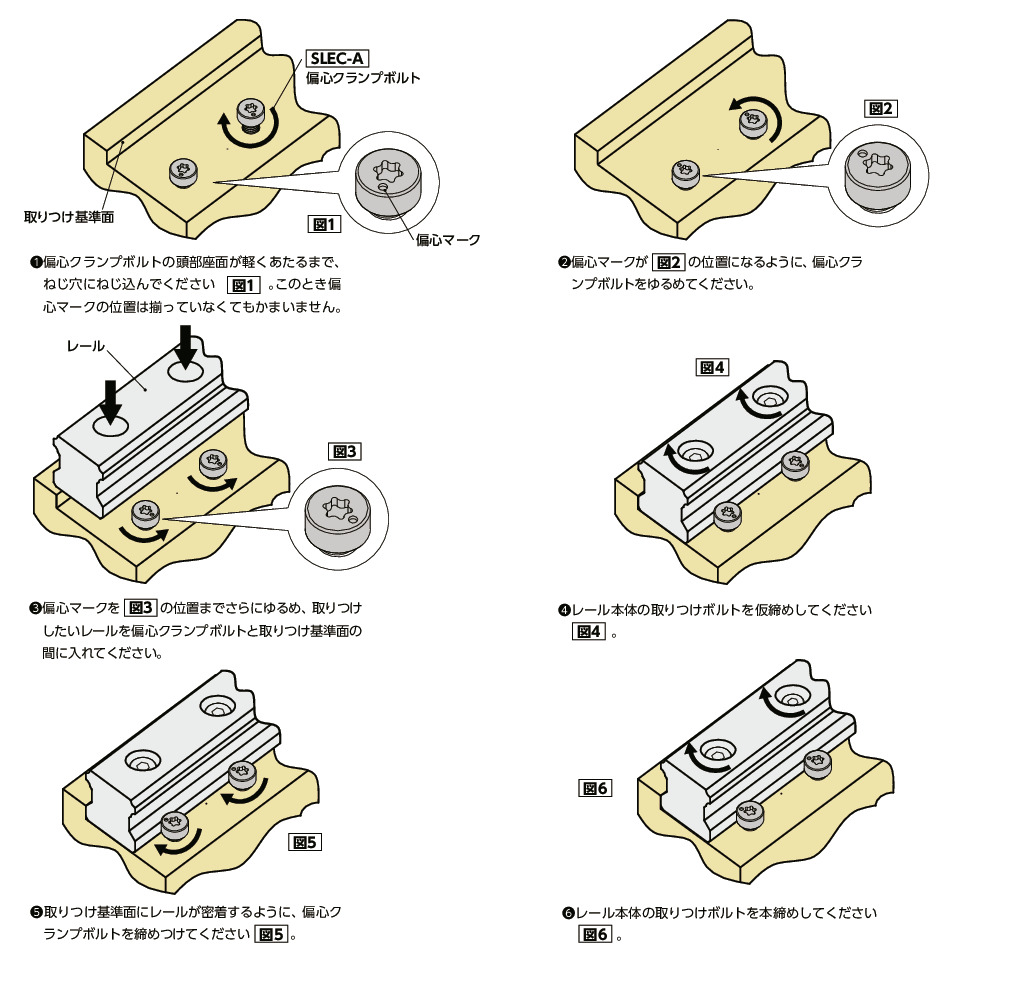 SLEC-A
偏心クランプボルト

取りつけ基準面

図1

偏心マーク

❶偏心クランプボルトの頭部座面が軽くあたるまで、ねじ穴にねじ込んでください 図1 。このとき偏心マークの位置は揃っていなくてもかまいません。

図2

❷偏心マークが 図2 の位置になるように、偏心クランプボルトをゆるめてください。

レール

図3

❸偏心マークを 図3 の位置までさらにゆるめ、取りつけしたいレールを偏心クランプボルトと取りつけ基準面の間に入れてください。

図4

❹レール本体の取りつけボルトを仮締めしてください 図4 。

図5

❺取りつけ基準面にレールが密着するように、偏心クランプボルトを締めつけてください 図5 。

図6

❻レール本体の取りつけボルトを本締めしてください 図6 。