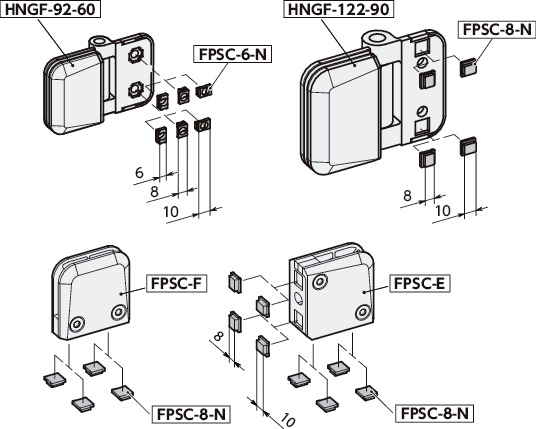 HNGF-92-60

FPSC-6-N

6

8

10

HNGF-122-90

FPSC-8-N

8

10

FPSC-F

FPSC-8-N

FPSC-E

8

10

FPSC-8-N