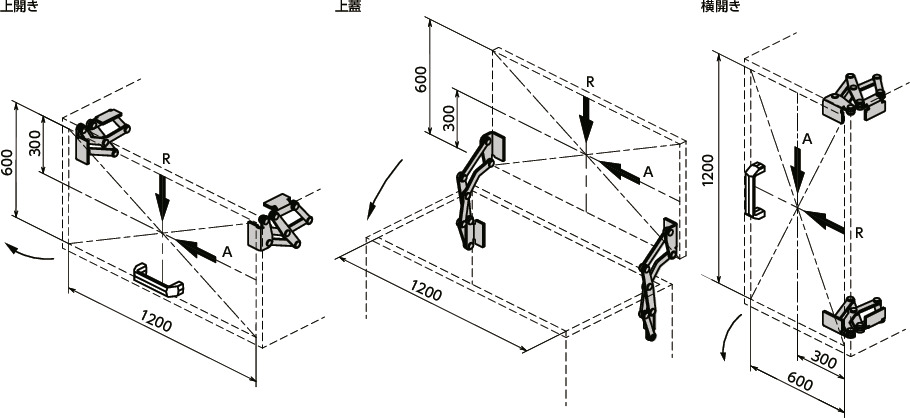 上開き

600

300

R

A

1200

上蓋

600

300

R

A

1200

横開き

1200

A

R

300

600