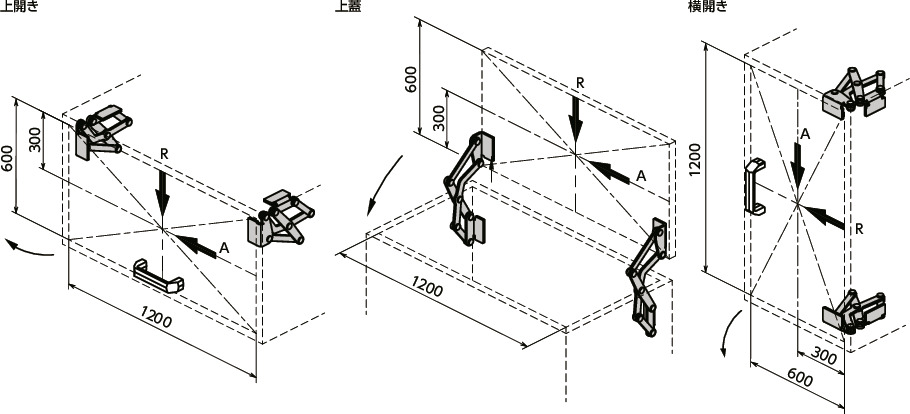 上開き

600
300
R
A
1200

上蓋

600
300
R
A
1200

横開き

1200
A
R
300
600