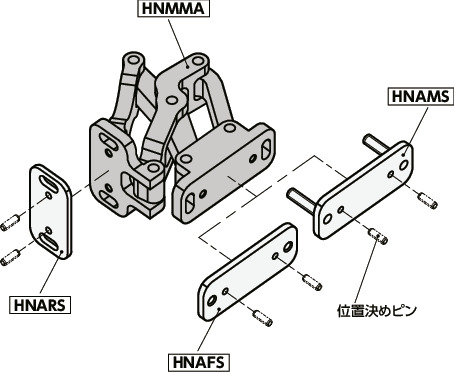 HNMMA

HNAMS

HNARS

位置決めピン

HNAFS