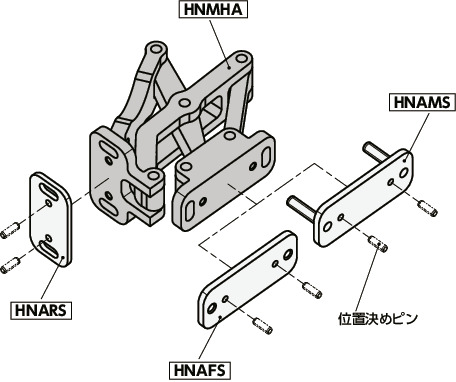 HNMHA

HNAMS

HNARS

位置決めピン

HNAFS