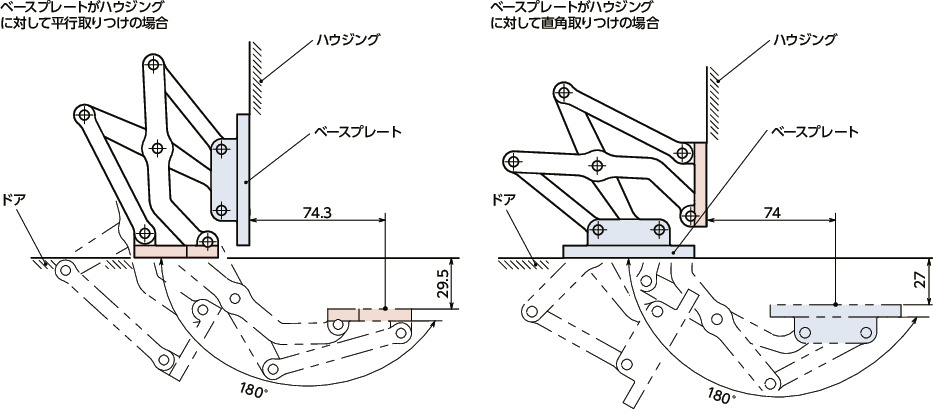 ベースプレートがハウジングに対して平行取りつけの場合

ハウジング

ベースプレート

ドア

74.3

29.5

180°

ベースプレートがハウジングに対して直角取りつけの場合

ハウジング

ベースプレート

ドア

74

27

180°