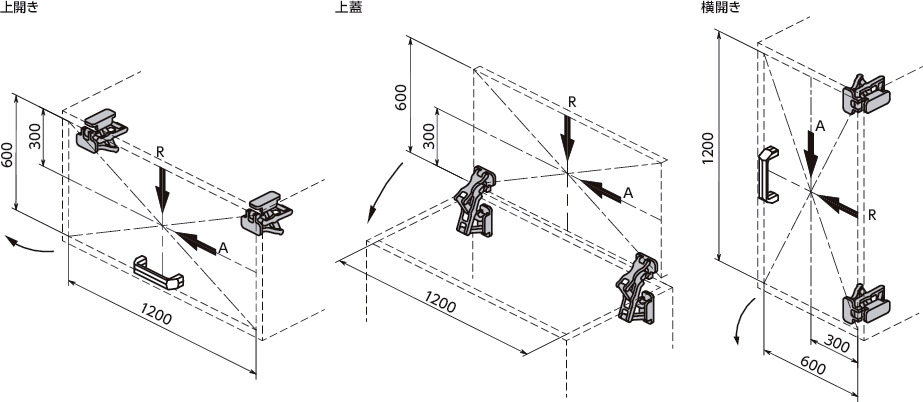 上開き

600
300
R
A
1200

上蓋

600
300
R
A
1200

横開き

1200
A
R
300
600