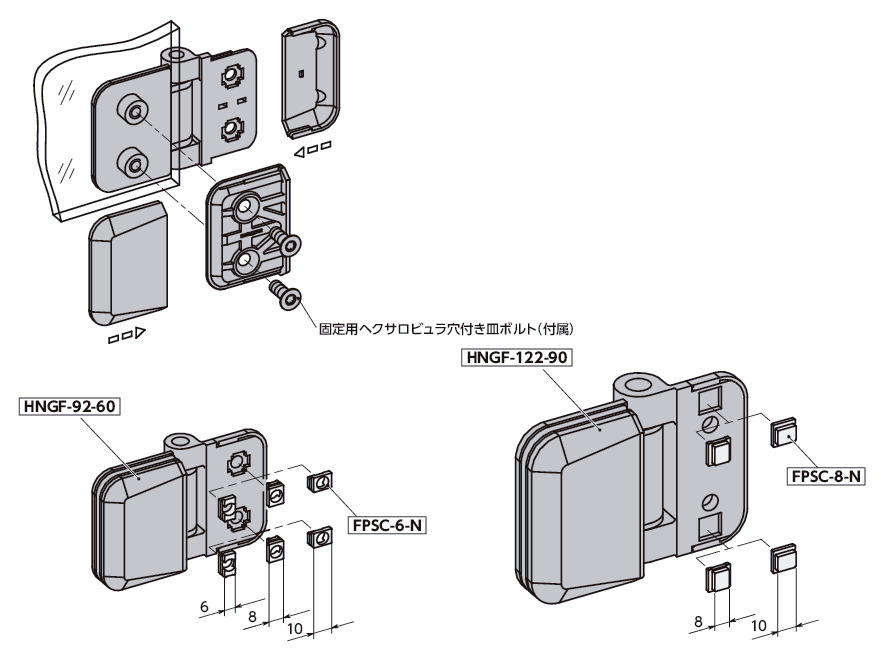 固定用ヘクサロビュラ穴付き皿ボルト(付属)

HNGF-122-90

HNGF-92-60

FPSC-8-N

FPSC-6-N

6

8

10

8

10