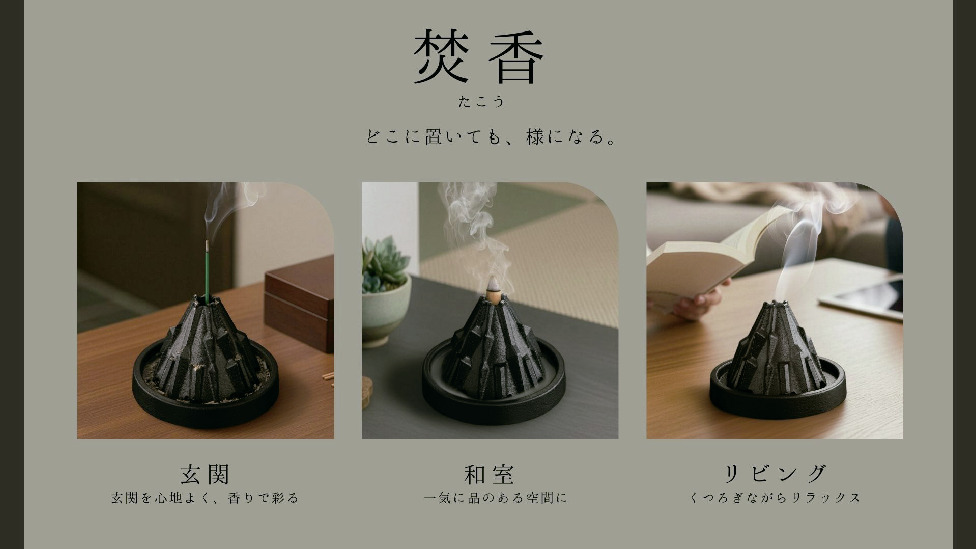 焚香
たこう
どこに置いても、様になる。

玄関
玄関を心地よく、香りで彩る

和室
一気に品のある空間に

リビング
くつろぎながらリラックス