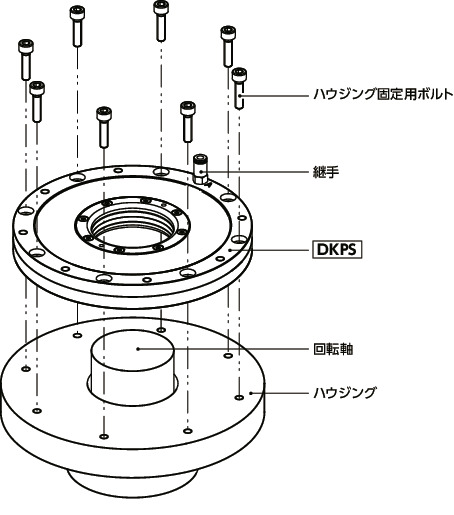 ハウジング固定用ボルト

継手

DKPS

回転軸

ハウジング