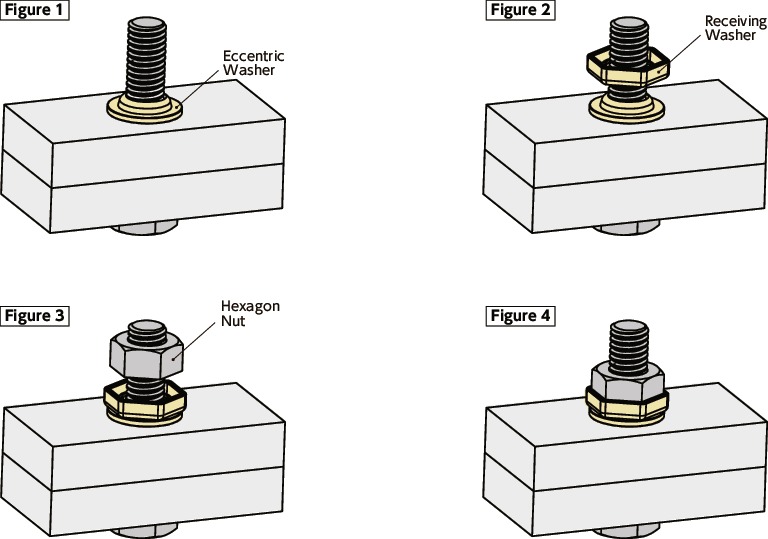 Figure 1

Eccentric Washer

Figure 2

Receiving Washer

Figure 3

Hexagon Nut

Figure 4