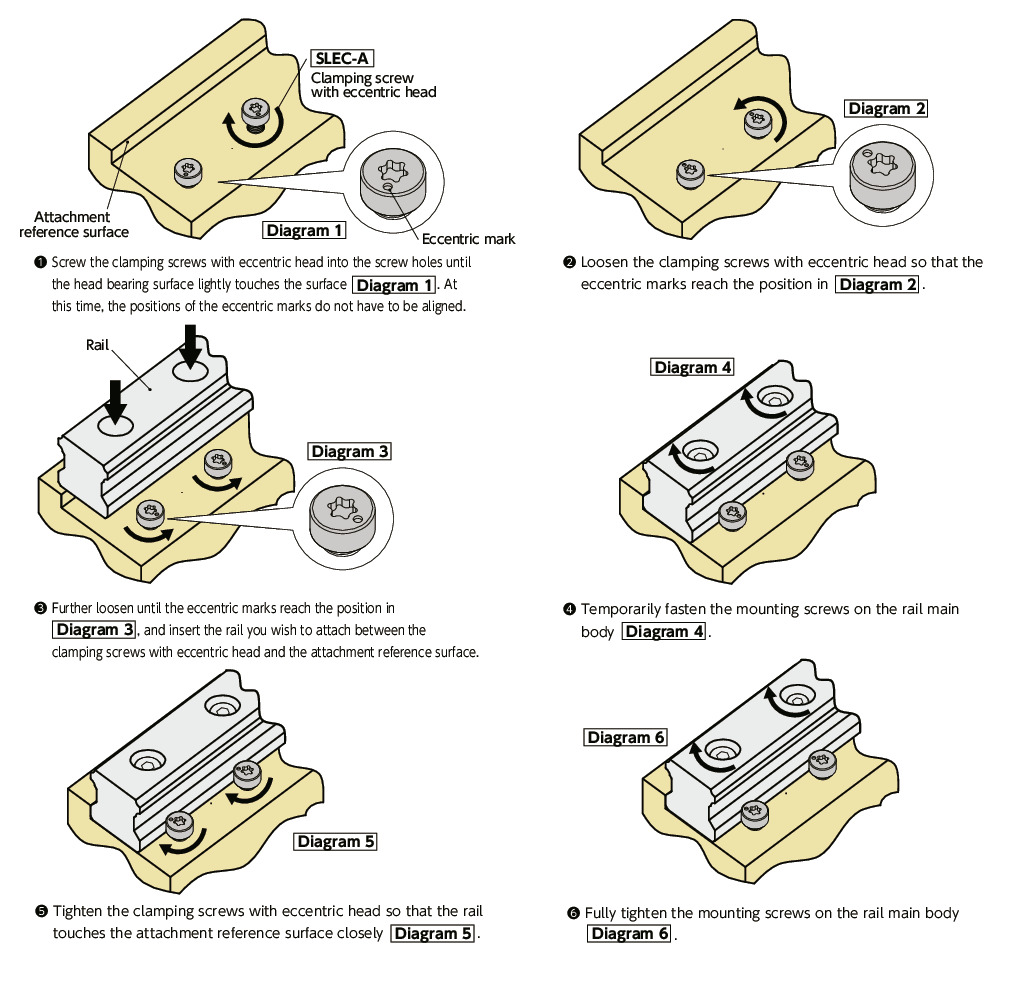 SLEC-A
Clamping screw with eccentric head

Attachment reference surface

Diagram 1

Eccentric mark

❶ Screw the clamping screws with eccentric head into the screw holes until the head bearing surface lightly touches the surface Diagram 1. At this time, the positions of the eccentric marks do not have to be aligned.

Diagram 2

❷ Loosen the clamping screws with eccentric head so that the eccentric marks reach the position in Diagram 2.

Rail

Diagram 3

❸ Further loosen until the eccentric marks reach the position in Diagram 3, and insert the rail you wish to attach between the clamping screws with eccentric head and the attachment reference surface.

Diagram 4

❹ Temporarily fasten the mounting screws on the rail main body Diagram 4.

Diagram 5

❺ Tighten the clamping screws with eccentric head so that the rail touches the attachment reference surface closely Diagram 5.

Diagram 6

❻ Fully tighten the mounting screws on the rail main body Diagram 6.