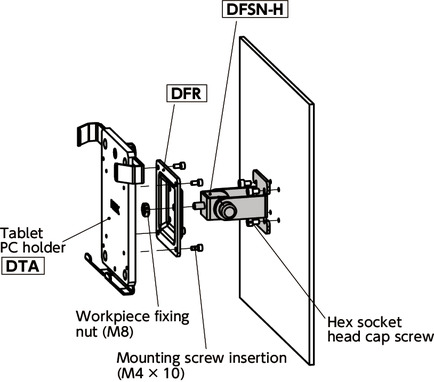 DFSN-H

DFR

Tablet PC holder
DTA

Workpiece fixing nut (M8)

Mounting screw insertion (M4 × 10)

Hex socket head cap screw