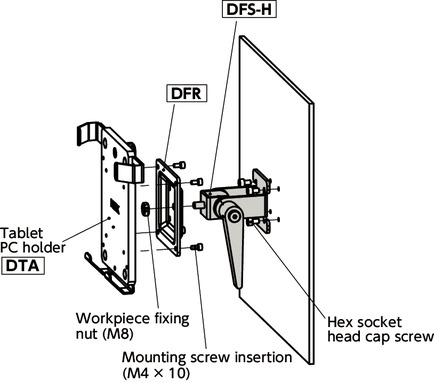 DFS-H

DFR

Tablet PC holder
DTA

Workpiece fixing nut (M8)

Mounting screw insertion (M4 × 10)

Hex socket head cap screw