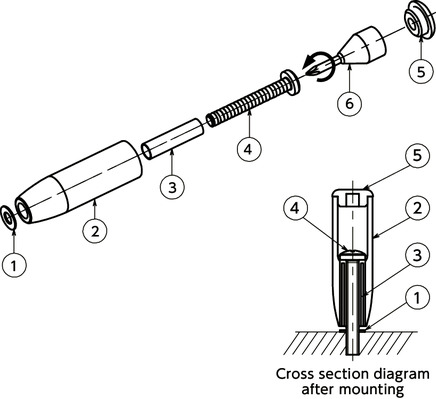 5

6

4

3

2

1

5

4

2

3

1

Cross section diagram after mounting