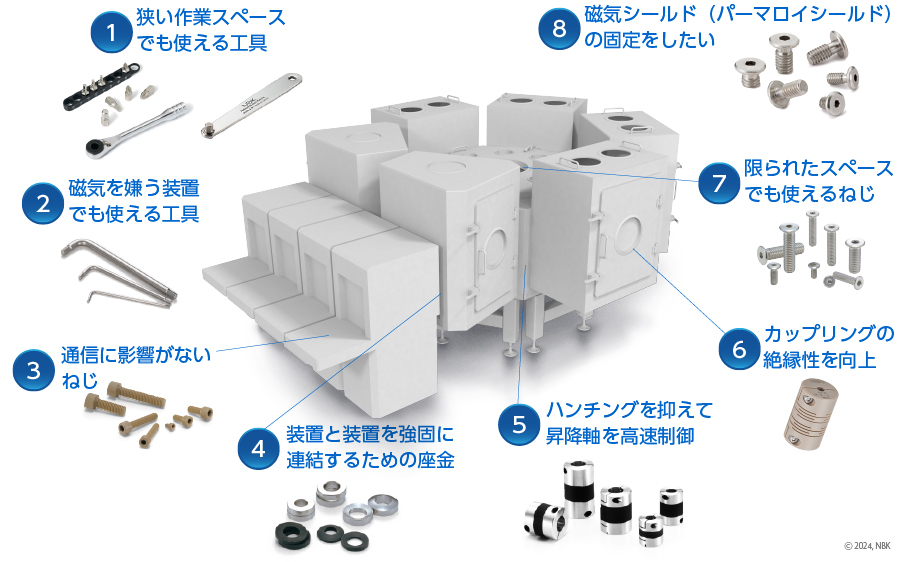 1 狭い作業スペースでも使える工具

2 磁気を嫌う装置でも使える工具

3 通信に影響がないねじ

4 装置と装置を強固に連結するための座金

5 ハンチングを抑えて昇降軸を高速制御

6 カップリングの絶縁性を向上

7 限られたスペースでも使えるねじ

8 磁気シールド（パーマロイシールド）の固定をしたい

© 2024, NBK