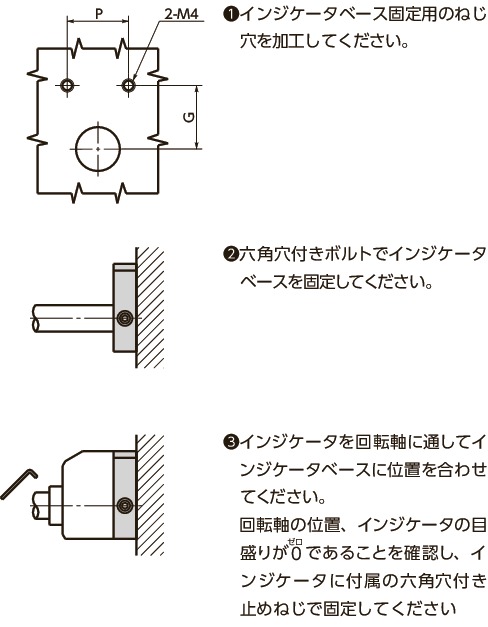 P

2-M4

G

❶インジケータベース固定用のねじ穴を加工してください。

❷六角穴付きボルトでインジケータベースを固定してください。

❸インジケータを回転軸に通してインジケータベースに位置を合わせてください。
回転軸の位置、インジケータの目盛りが0(ゼロ)であることを確認し、インジケータに付属の六角穴付き止めねじで固定してください