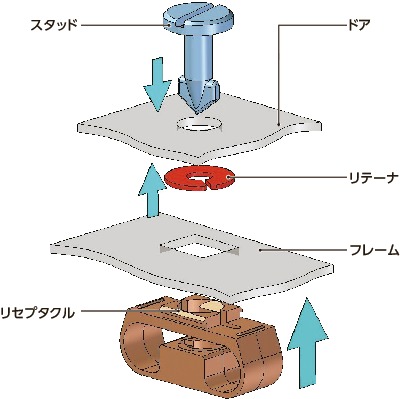 スタッド

ドア

リテーナ

フレーム

リセプタクル