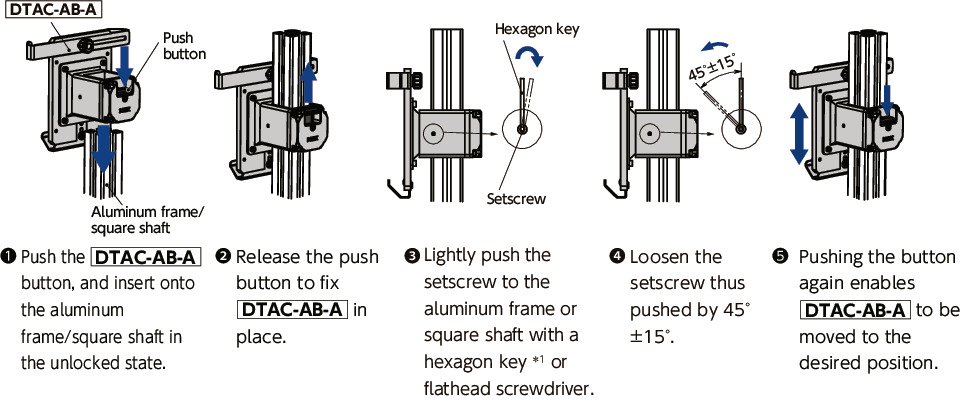 DTAC-AB-A

Push button

Aluminum frame/ square shaft

Hexagon key

Setscrew

45°±15°

❶ Push the DTAC-AB-A button, and insert onto the aluminum frame/square shaft in the unlocked state.

❷ Release the push button to fix DTAC-AB-A in place.

❸ Lightly push the setscrew to the aluminum frame or square shaft with a hexagon key *1 or flathead screwdriver.

❹ Loosen the setscrew thus pushed by 45° ±15°.

❺ Pushing the button again enables DTAC-AB-A to be moved to the desired position.